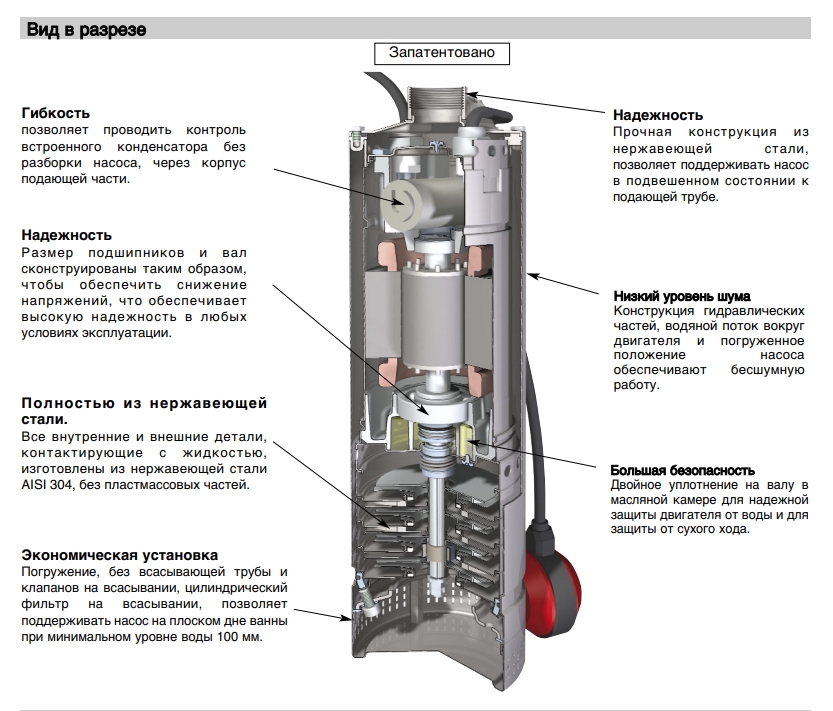 Вид в разрезе

Запатентовано

Гибкость
позволяет проводить контроль встроенного конденсатора без разборки насоса, через корпус подающей части.

Надежность
Размер подшипников и вал сконструированы таким образом, чтобы обеспечить снижение напряжений, что обеспечивает высокую надежность в любых условиях эксплуатации.

Полностью из нержавеющей стали.
Все внутренние и внешние детали, контактирующие с жидкостью, изготовлены из нержавеющей стали AISI 304, без пластмассовых частей.

Экономическая установка
Погружение, без всасывающей трубы и клапанов на всасывании, цилиндрический фильтр на всасывании, позволяет поддерживать насос на плоском дне ванны при минимальном уровне воды 100 мм.

Надежность
Прочная конструкция из нержавеющей стали, позволяет поддерживать насос в подвешенном состоянии к подающей трубе.

Низкий уровень шума
Конструкция гидравлических частей, водяной поток вокруг двигателя и погруженное положение насоса обеспечивают бесшумную работу.

Большая безопасность
Двойное уплотнение на валу в масляной камере для надежной защиты двигателя от воды и для защиты от сухого хода.